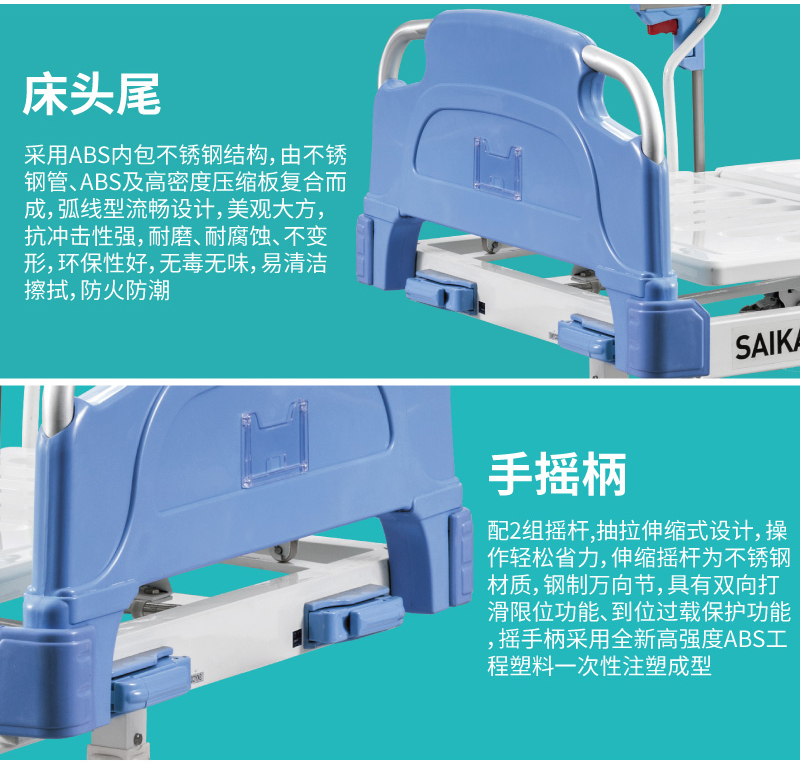 床头尾

采用ABS内包不锈钢结构，由不锈钢管、ABS及高密度压缩板复合而成，弧线型流畅设计，美观大方，抗冲击性强，耐磨、耐腐蚀、不变形，环保性好，无毒无味，易清洁擦拭，防火防潮

SAIKA

手摇柄

配2组摇杆，抽拉伸缩式设计，操作轻松省力，伸缩摇杆为不锈钢材质，钢制万向节，具有双向打滑限位功能、到位过载保护功能，摇手柄采用全新高强度ABS工程塑料一次性注塑成型